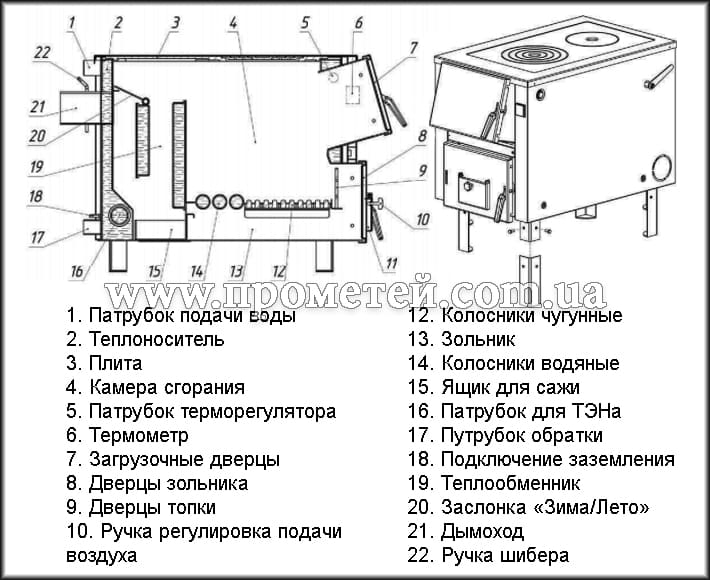 1 2 3 4 5 6 7
22
21
20
19
18
17
16 15 14 13 12 11
8
9
10

www.прометей.com.ua

1. Патрубок подачи воды
2. Теплоноситель
3. Плита
4. Камера сгорания
5. Патрубок терморегулятора
6. Термометр
7. Загрузочные дверцы
8. Дверцы зольника
9. Дверцы топки
10. Ручка регулировка подачи воздуха

12. Колосники чугунные
13. Зольник
14. Колосники водяные
15. Ящик для сажи
16. Патрубок для ТЭНа
17. Путрубок обратки
18. Подключение заземления
19. Теплообменник
20. Заслонка «Зима/Лето»
21. Дымоход
22. Ручка шибера